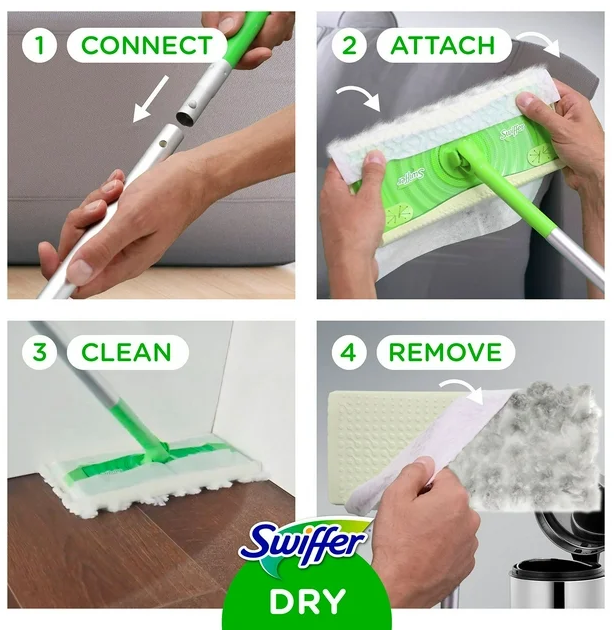 1 CONNECT

2 ATTACH

Swiffer

Swiffer

3 CLEAN

4 REMOVE

Swiffer

DRY